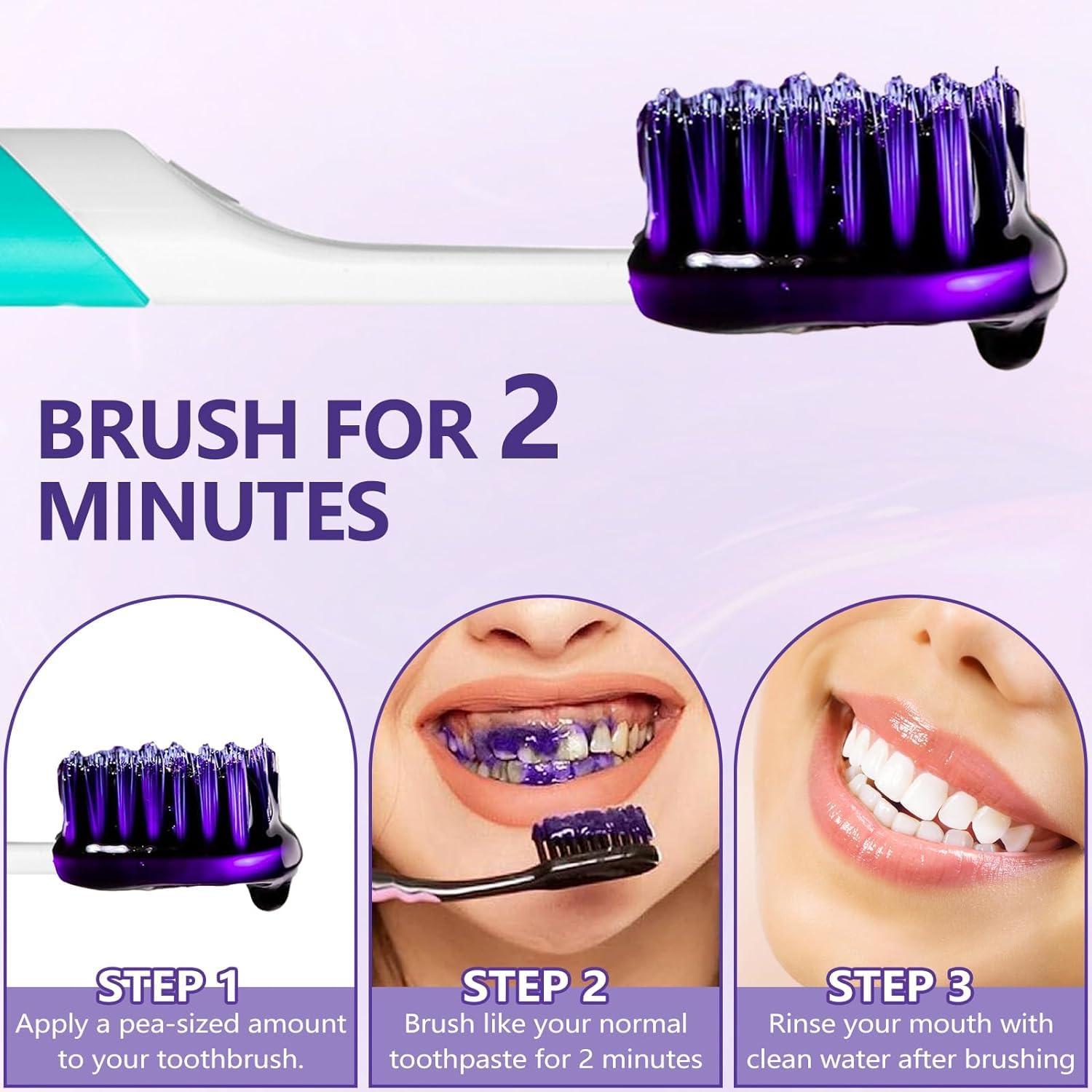 BRUSH FOR 2 MINUTES

STEP 1
Apply a pea-sized amount to your toothbrush.

STEP 2
Brush like your normal toothpaste for 2 minutes

STEP 3
Rinse your mouth with clean water after brushing