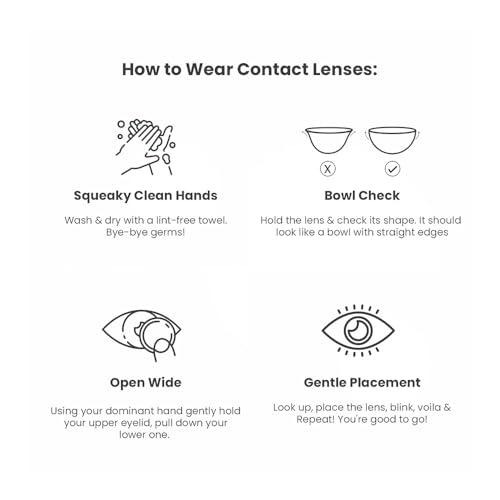 How to Wear Contact Lenses:

Squeaky Clean Hands

Wash & dry with a lint-free towel. Bye-bye germs!

Bowl Check

Hold the lens & check its shape. It should look like a bowl with straight edges

Open Wide

Using your dominant hand gently hold your upper eyelid, pull down your lower one.

Gentle Placement

Look up, place the lens, blink, voila & Repeat! You're good to go!