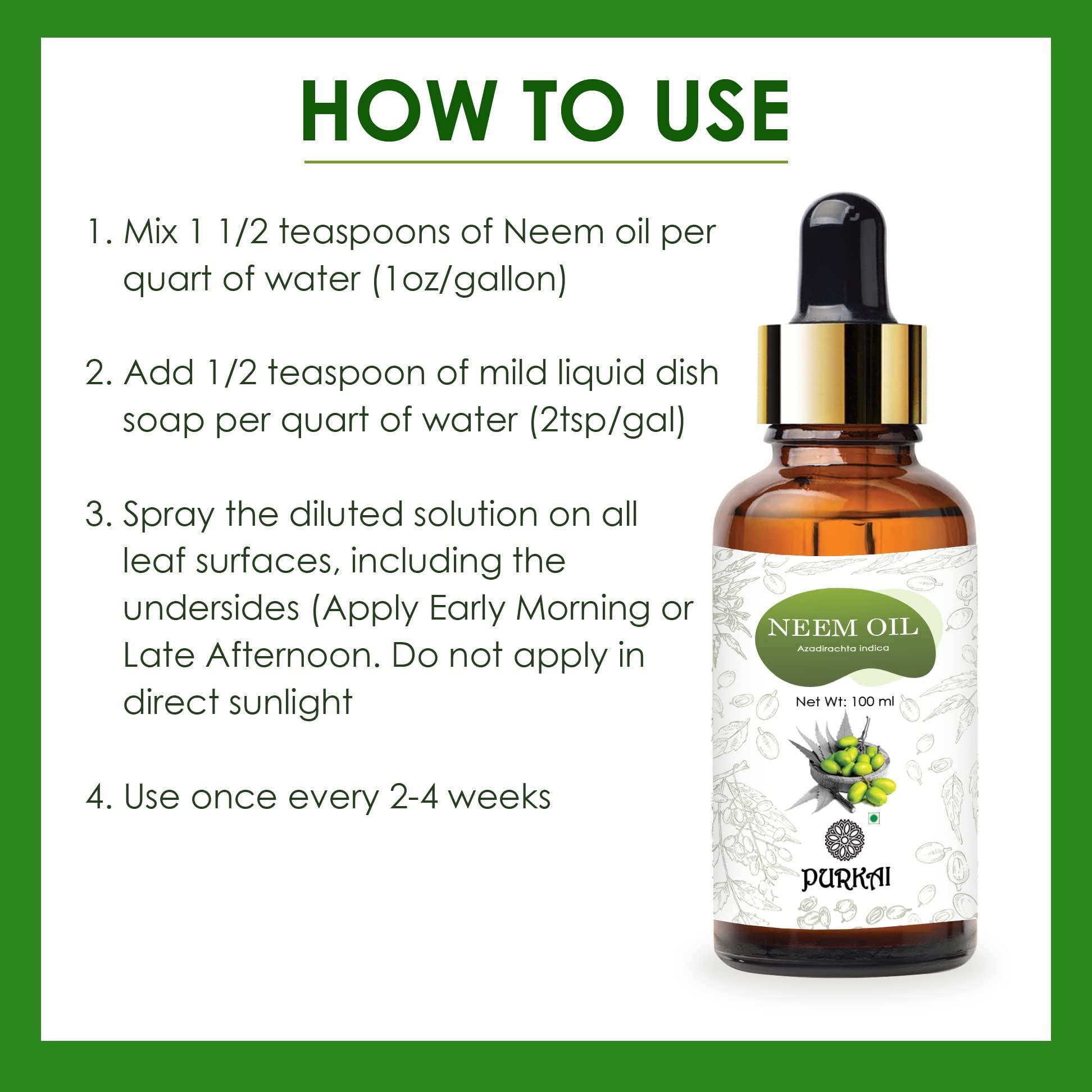 HOW TO USE

1. Mix 1 1/2 teaspoons of Neem oil per quart of water (1oz/gallon)

2. Add 1/2 teaspoon of mild liquid dish soap per quart of water (2tsp/gal)

3. Spray the diluted solution on all leaf surfaces, including the undersides (Apply Early Morning or Late Afternoon. Do not apply in direct sunlight

4. Use once every 2-4 weeks

NEEM OIL
Azadirachta indica

Net Wt: 100 ml

PURKAI