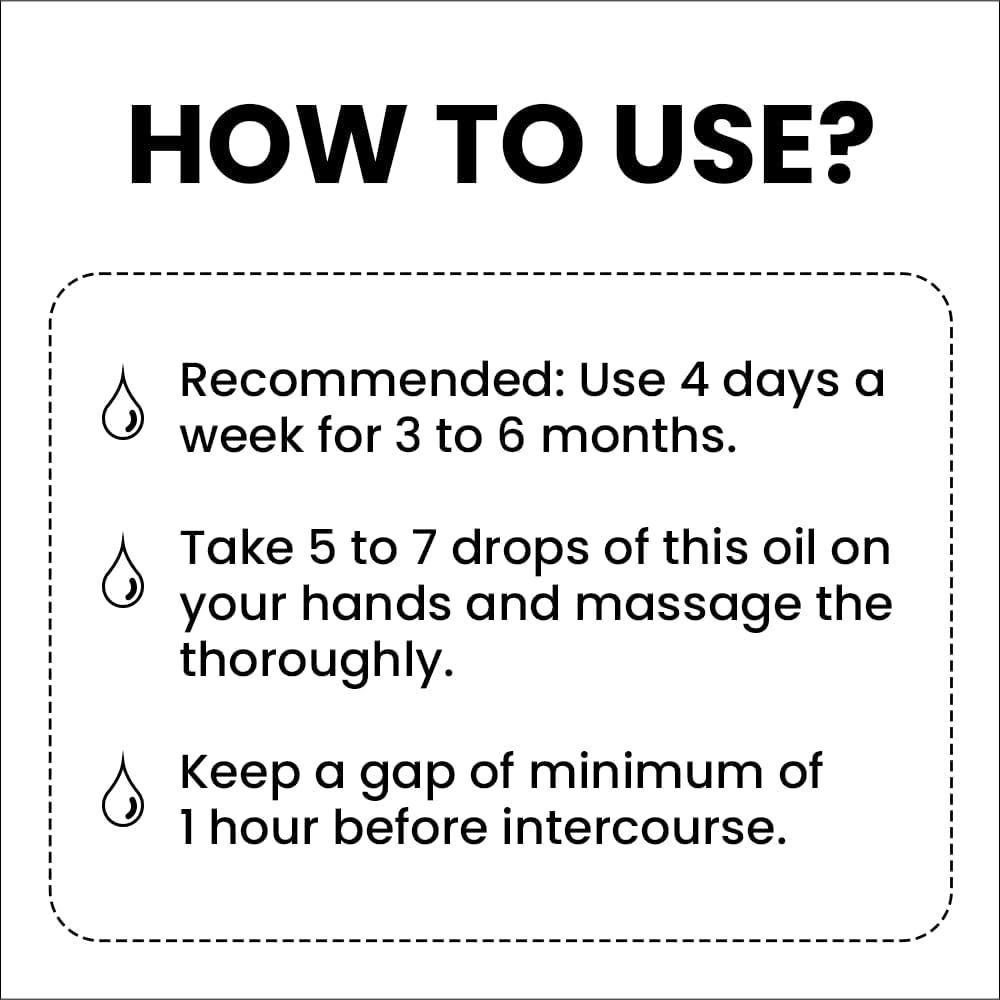 HOW TO USE?

Recommended: Use 4 days a week for 3 to 6 months.

Take 5 to 7 drops of this oil on your hands and massage the thoroughly.

Keep a gap of minimum of 1 hour before intercourse.