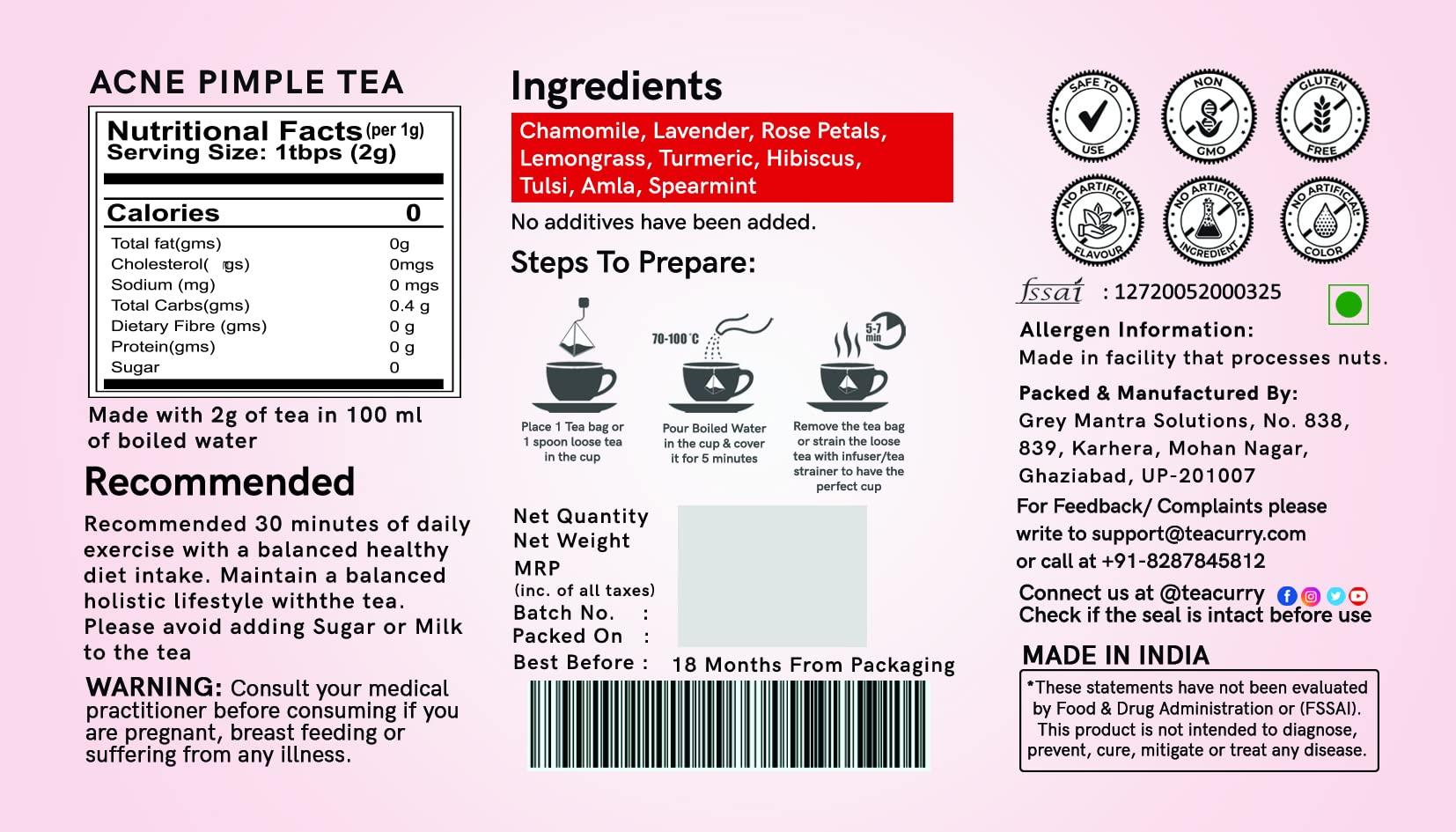 ACNE PIMPLE TEA

Nutritional Facts (per 1g)
Serving Size: 1tbps (2g)

| Calories | 0 |
|---|---|
| Total fat(gms) | 0g |
| Cholesterol( gs) | 0mgs |
| Sodium (mg) | 0 mgs |
| Total Carbs(gms) | 0.4 g |
| Dietary Fibre (gms) | 0 g |
| Protein(gms) | 0 g |
| Sugar | 0 |

Made with 2g of tea in 100 ml of boiled water

Recommended

Recommended 30 minutes of daily exercise with a balanced healthy diet intake. Maintain a balanced holistic lifestyle withthe tea. Please avoid adding Sugar or Milk to the tea

WARNING: Consult your medical practitioner before consuming if you are pregnant, breast feeding or suffering from any illness.

Ingredients

Chamomile, Lavender, Rose Petals, Lemongrass, Turmeric, Hibiscus, Tulsi, Amla, Spearmint

No additives have been added.

Steps To Prepare:

Place 1 Tea bag or 1 spoon loose tea in the cup

70-100°C

Pour Boiled Water in the cup & cover it for 5 minutes

5-7 min

Remove the tea bag or strain the loose tea with infuser/tea strainer to have the perfect cup

Net Quantity
Net Weight
MRP
(inc. of all taxes)
Batch No. :
Packed On :
Best Before : 18 Months From Packaging

SAFE TO USE
NON GMO
GLUTEN FREE
NO ARTIFICIAL FLAVOUR
NO ARTIFICIAL INGREDIENT
NO ARTIFICIAL COLOR

fssai : 12720052000325

Allergen Information:
Made in facility that processes nuts.

Packed & Manufactured By:
Grey Mantra Solutions, No. 838, 839, Karhera, Mohan Nagar, Ghaziabad, UP-201007
For Feedback/ Complaints please write to support@teacurry.com or call at +91-8287845812
Connect us at @teacurry
Check if the seal is intact before use

MADE IN INDIA

*These statements have not been evaluated by Food & Drug Administration or (FSSAI). This product is not intended to diagnose, prevent, cure, mitigate or treat any disease.